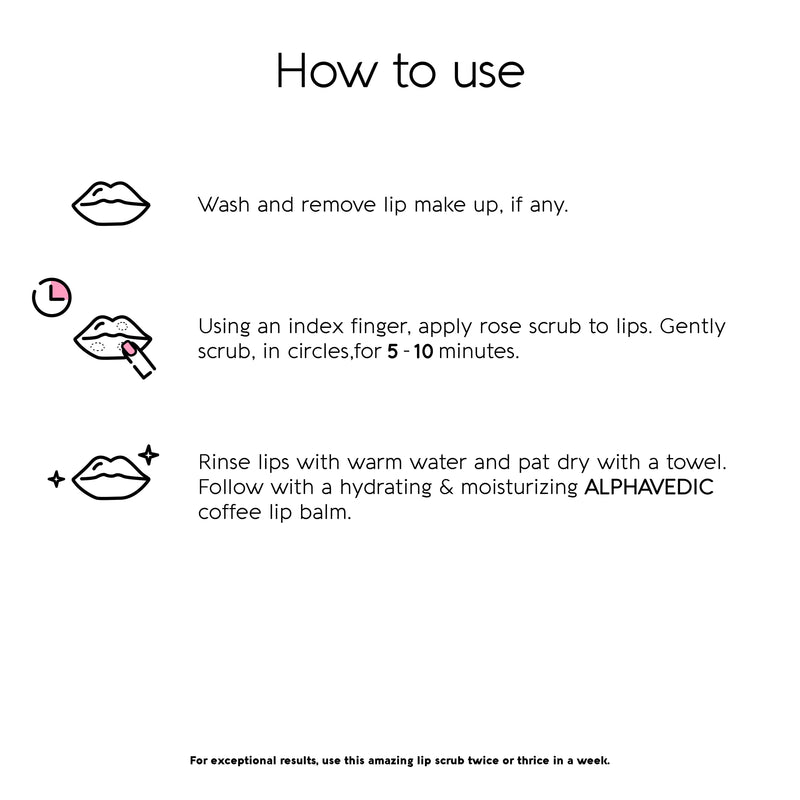 How to use

Wash and remove lip make up, if any.

Using an index finger, apply rose scrub to lips. Gently scrub, in circles,for 5 - 10 minutes.

Rinse lips with warm water and pat dry with a towel. Follow with a hydrating & moisturizing ALPHAVEDIC coffee lip balm.

For exceptional results, use this amazing lip scrub twice or thrice in a week.