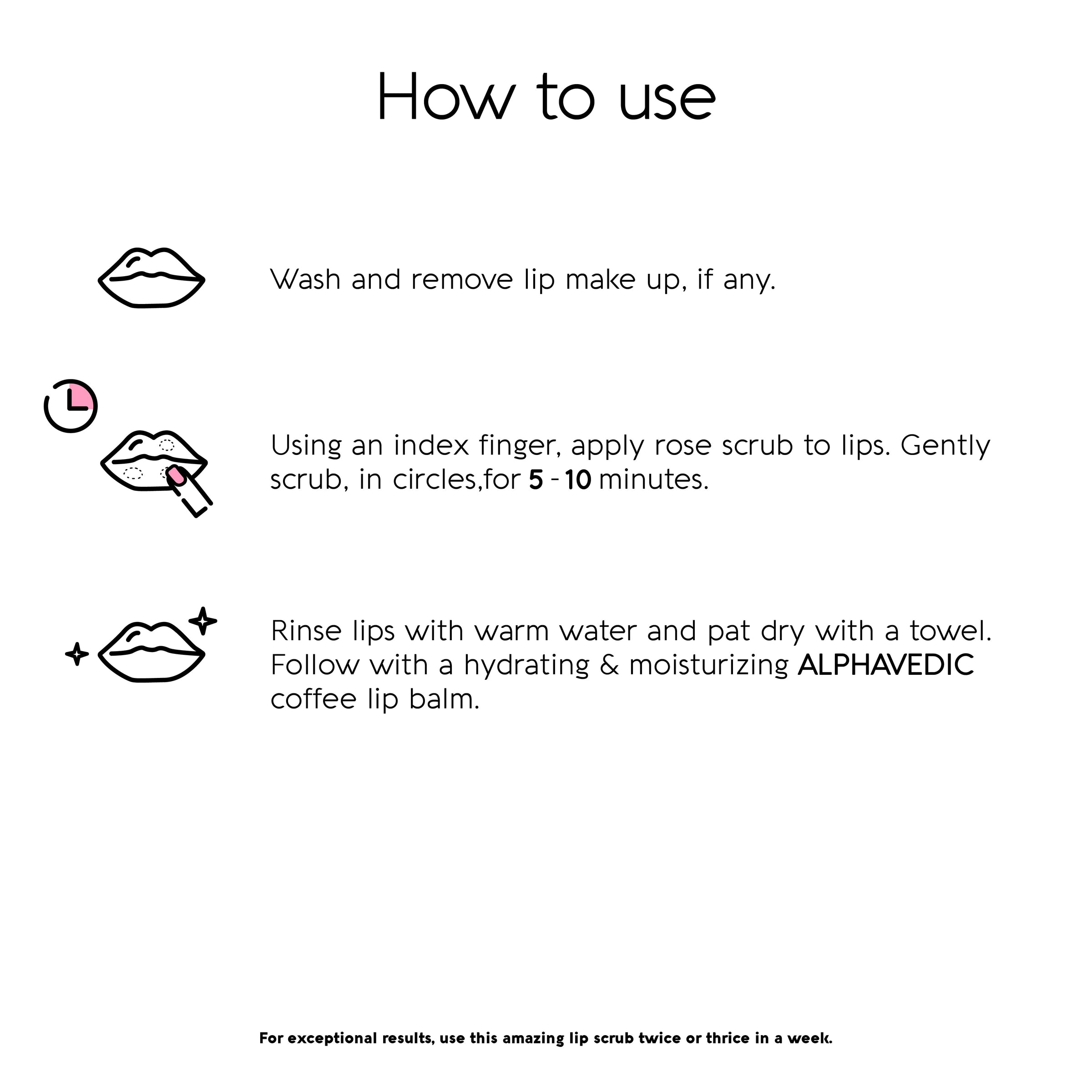 How to use

Wash and remove lip make up, if any.

Using an index finger, apply rose scrub to lips. Gently scrub, in circles,for 5 - 10 minutes.

Rinse lips with warm water and pat dry with a towel. Follow with a hydrating & moisturizing ALPHAVEDIC coffee lip balm.

For exceptional results, use this amazing lip scrub twice or thrice in a week.